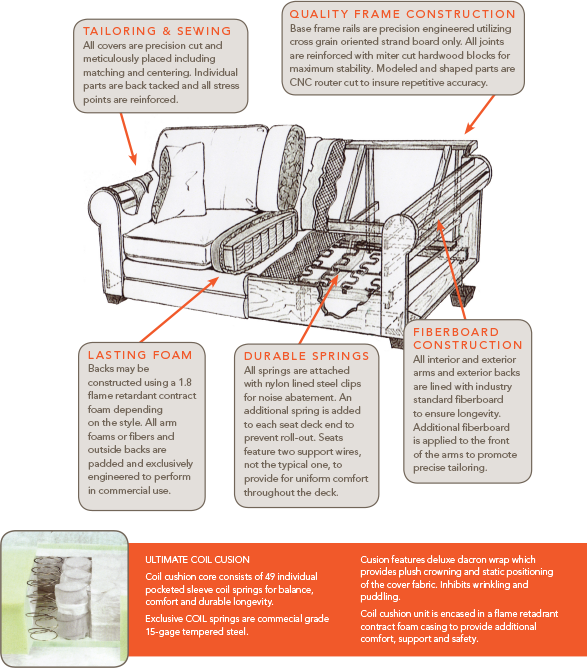 TAILORING & SEWING
All covers are precision cut and meticulously placed including matching and centering. Individual parts are back tacked and all stress points are reinforced.

QUALITY FRAME CONSTRUCTION
Base frame rails are precision engineered utilizing cross grain oriented strand board only. All joints are reinforced with miter cut hardwood blocks for maximum stability. Modeled and shaped parts are CNC router cut to insure repetitive accuracy.

LASTING FOAM
Backs may be constructed using a 1.8 flame retardant contract foam depending on the style. All arm foams or fibers and outside backs are padded and exclusively engineered to perform in commercial use.

DURABLE SPRINGS
All springs are attached with nylon lined steel clips for noise abatement. An additional spring is added to each seat deck end to prevent roll-out. Seats feature two support wires, not the typical one, to provide for uniform comfort throughout the deck.

FIBERBOARD CONSTRUCTION
All interior and exterior arms and exterior backs are lined with industry standard fiberboard to ensure longevity. Additional fiberboard is applied to the front of the arms to promote precise tailoring.

ULTIMATE COIL CUSION
Coil cushion core consists of 49 individual pocketed sleeve coil springs for balance, comfort and durable longevity.

Exclusive COIL springs are commecial grade 15-gage tempered steel.

Cusion features deluxe dacron wrap which provides plush crowning and static positioning of the cover fabric. Inhibits wrinkling and puddling.

Coil cushion unit is encased in a flame retadrant contract foam casing to provide additional comfort, support and safety.